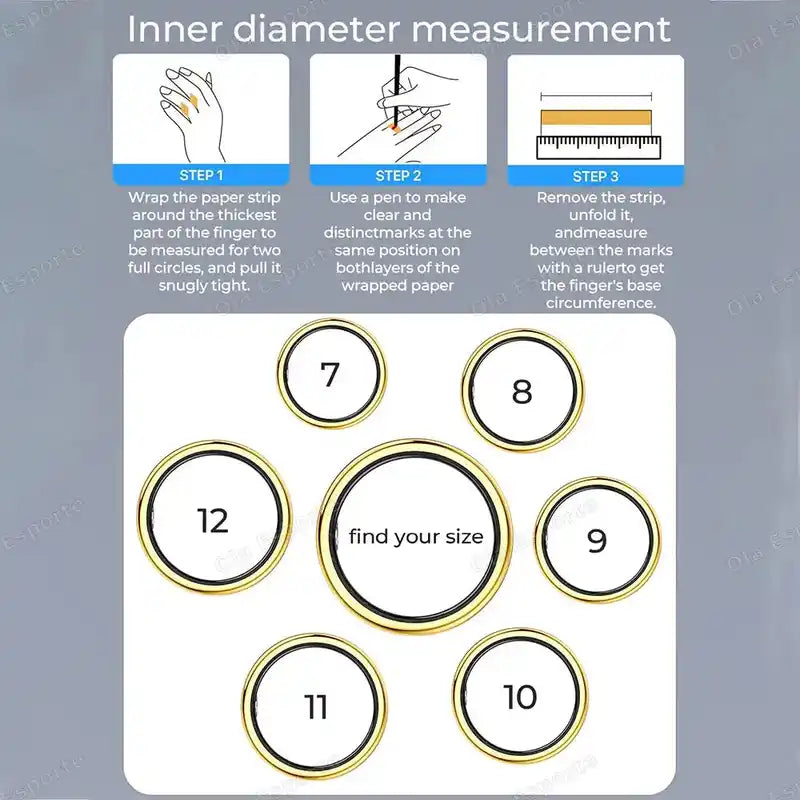 Inner diameter measurement

STEP 1
Wrap the paper strip around the thickest part of the finger to be measured for two full circles, and pull it snugly tight.

STEP 2
Use a pen to make clear and distinctmarks at the same position on bothlayers of the wrapped paper

STEP 3
Remove the strip, unfold it, andmeasure between the marks with a rulerto get the finger's base circumference.

7

8

12

find your size

9

11

10

Ola Esporte